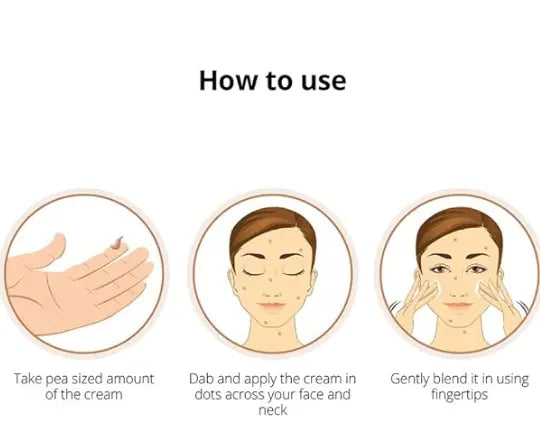 How to use

Take pea sized amount of the cream

Dab and apply the cream in dots across your face and neck

Gently blend it in using fingertips