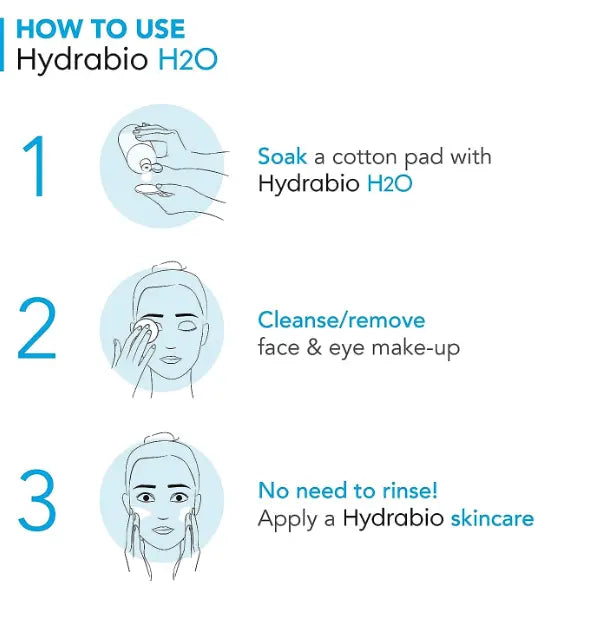 HOW TO USE
Hydrabio H2O

1

Soak a cotton pad with Hydrabio H2O

2

Cleanse/remove face & eye make-up

3

No need to rinse!
Apply a Hydrabio skincare