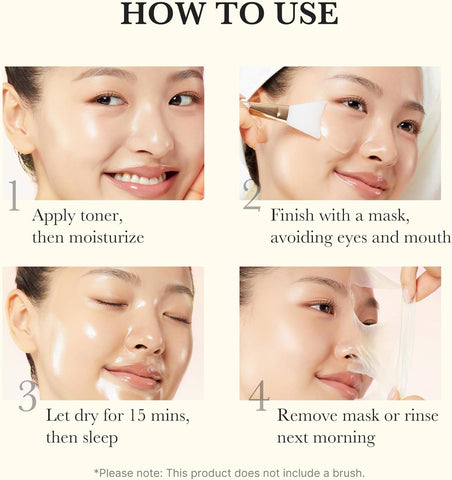 HOW TO USE

1
Apply toner, then moisturize

2
Finish with a mask, avoiding eyes and mouth

3
Let dry for 15 mins, then sleep

4
Remove mask or rinse next morning

*Please note: This product does not include a brush.